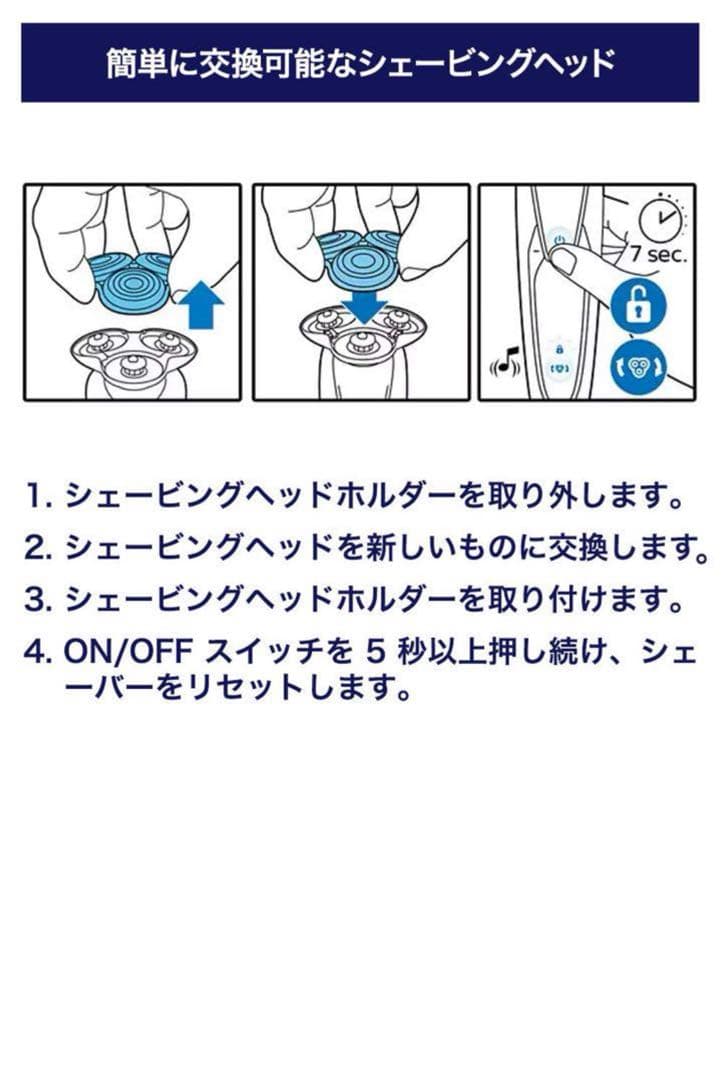 簡単に交換可能なシェービングヘッド

7 sec.

1. シェービングヘッドホルダーを取り外します。

2. シェービングヘッドを新しいものに交換します。

3. シェービングヘッドホルダーを取り付けます。

4. ON/OFF スイッチを 5 秒以上押し続け、シェーバーをリセットします。